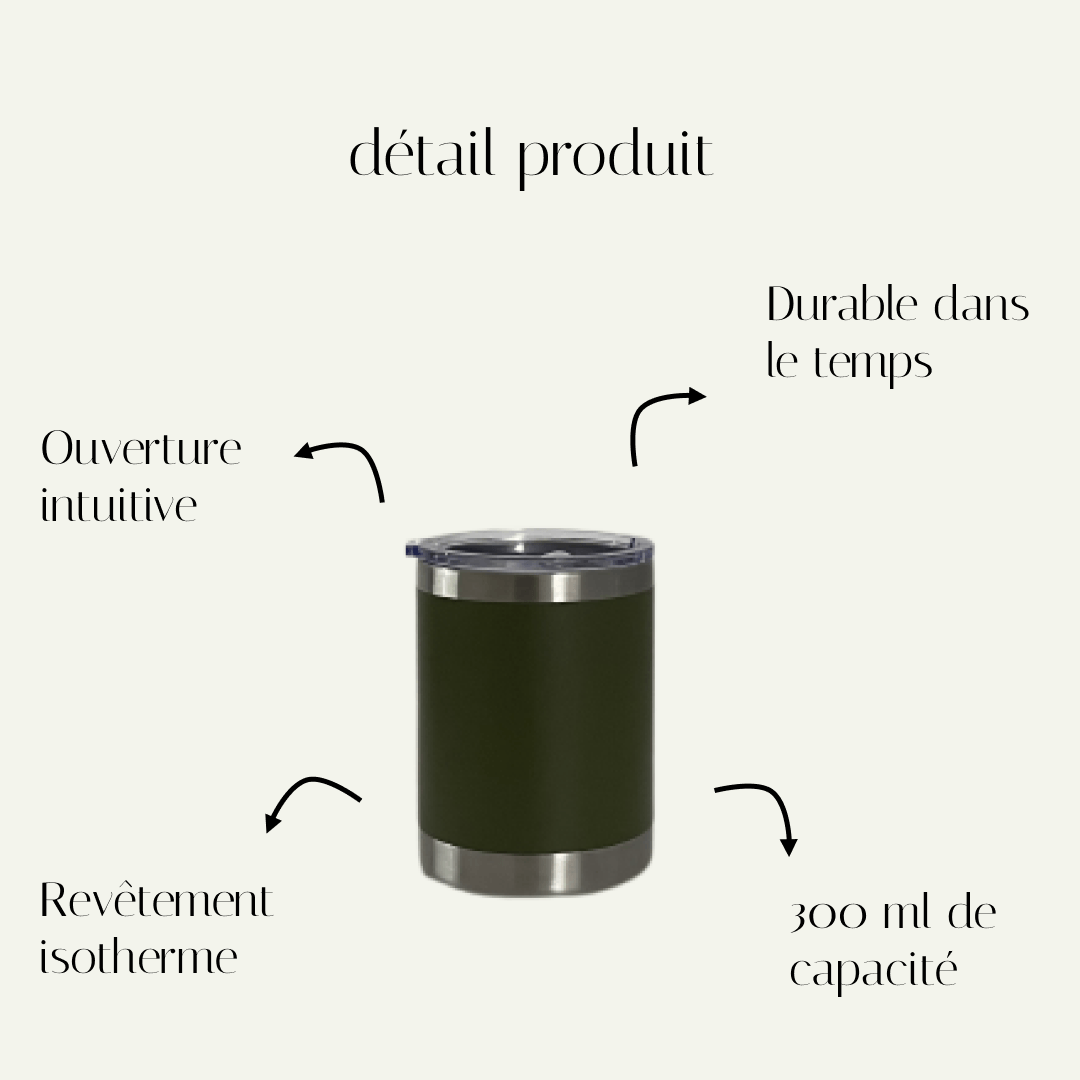 détail produit

Durable dans le temps

Ouverture intuitive

Revêtement isotherme

300 ml de capacité